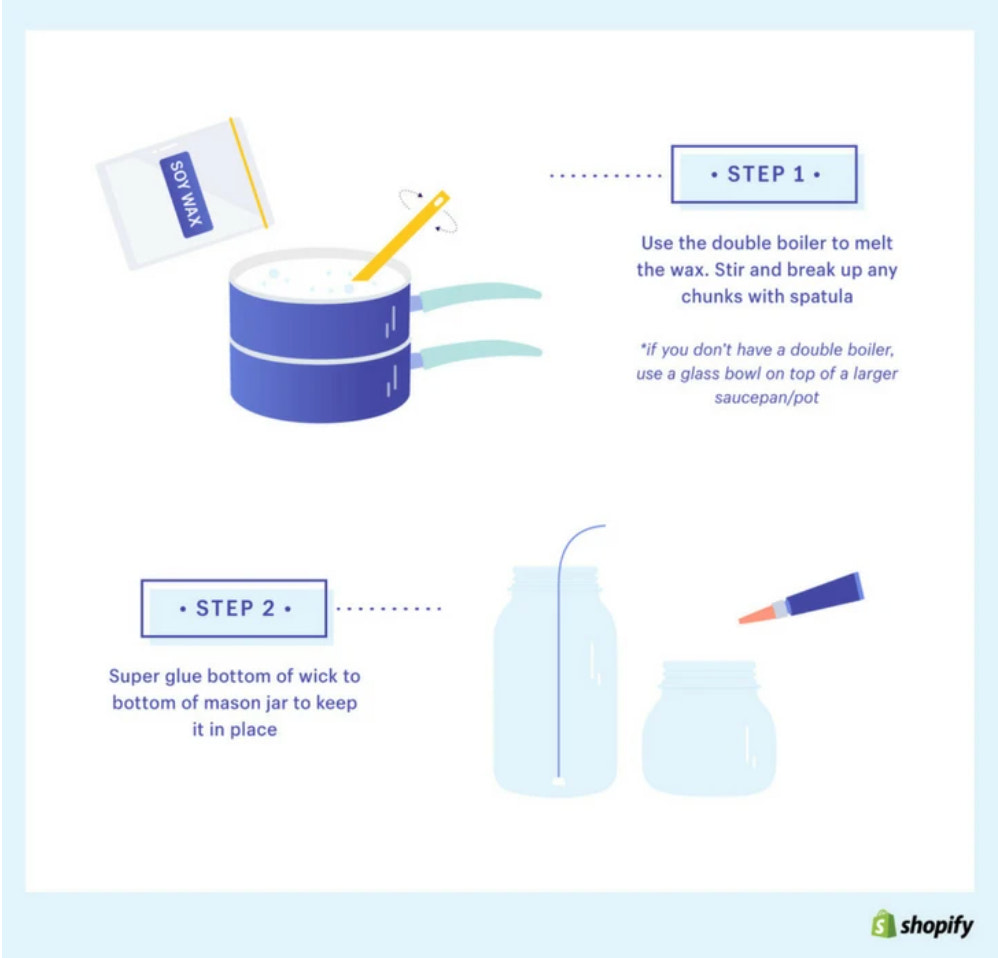 SOY WAX

• STEP 1 •

Use the double boiler to melt the wax. Stir and break up any chunks with spatula

*if you don't have a double boiler, use a glass bowl on top of a larger saucepan/pot

• STEP 2 •

Super glue bottom of wick to bottom of mason jar to keep it in place

shopify